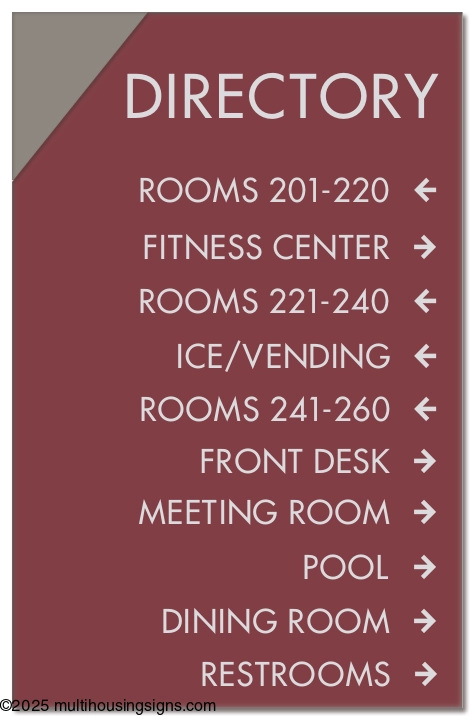 DIRECTORY

ROOMS 201-220 ←
FITNESS CENTER →
ROOMS 221-240 ←
ICE/VENDING ←
ROOMS 241-260 ←
FRONT DESK →
MEETING ROOM →
POOL →
DINING ROOM →
RESTROOMS →

©2025 multihousingsigns.com